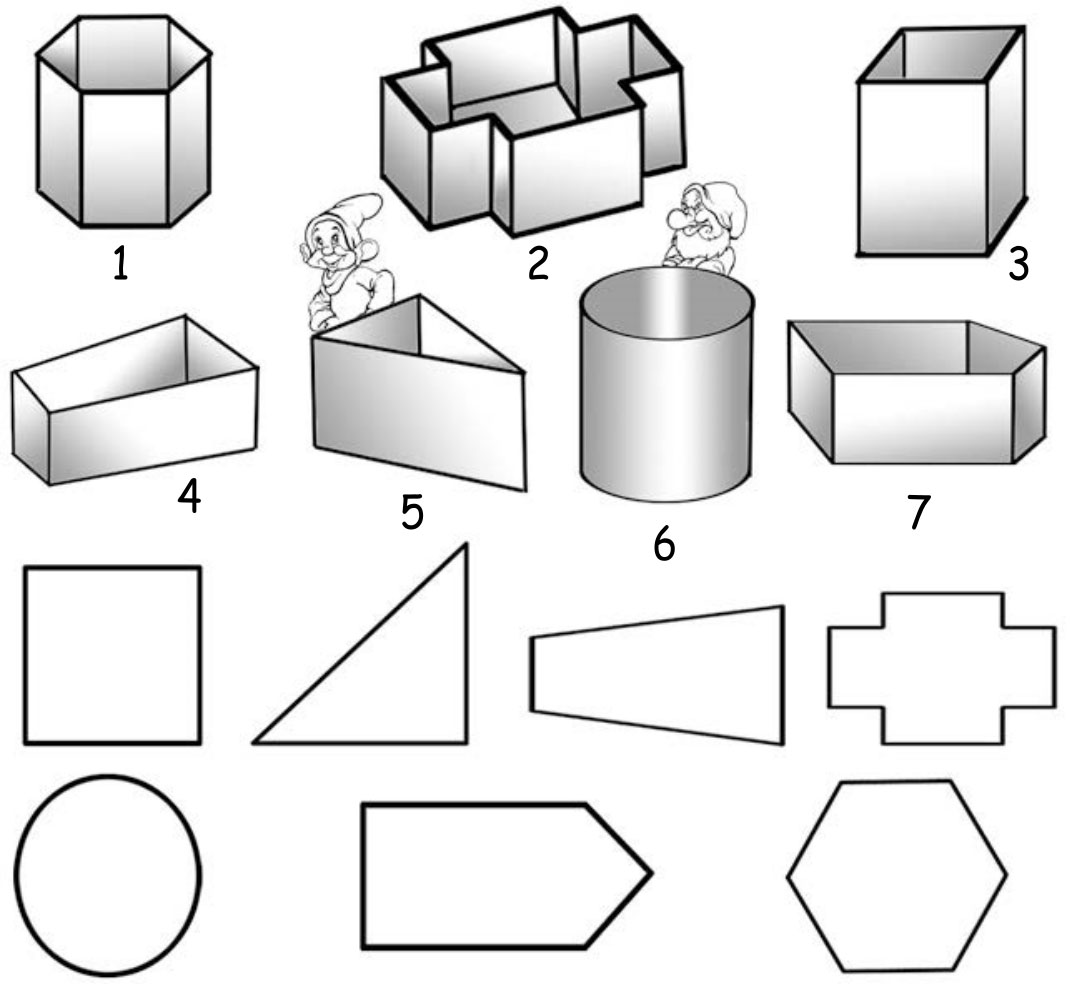 1
2
3
4
5
6
7