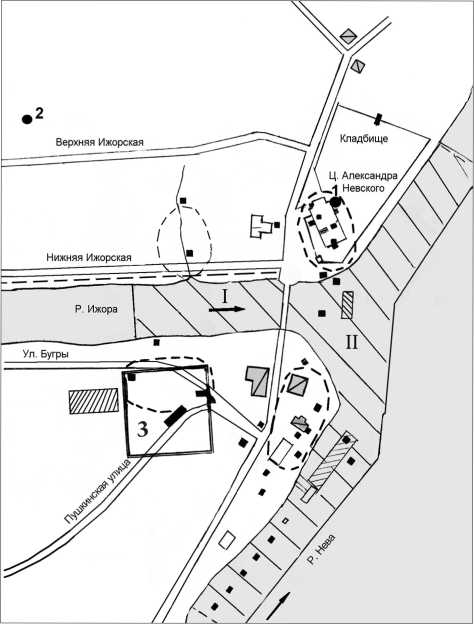 2

Верхняя Ижорская

Кладбище

Ц. Александра Невского

1

Нижняя Ижорская

Р. Ижора

I

II

Ул. Бугры

3

Пушкинская улица

Р. Нева