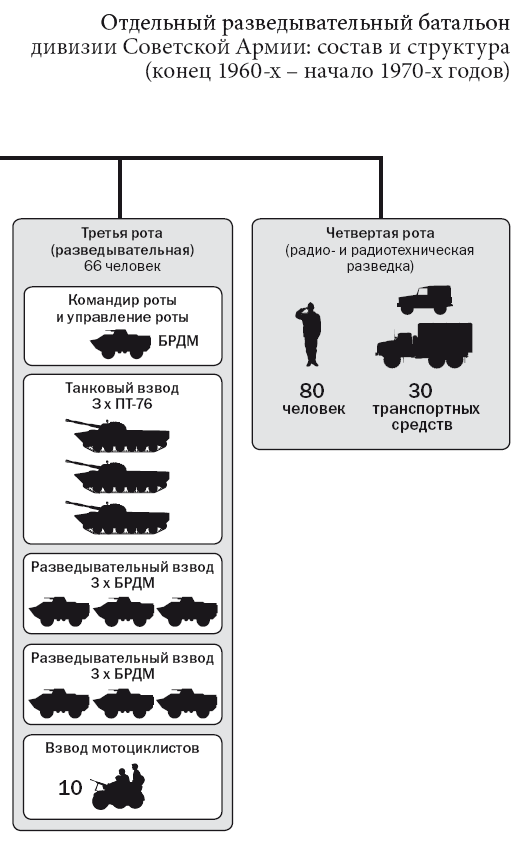 Отдельный разведывательный батальон дивизии Советской Армии: состав и структура (конец 1960-х – начало 1970-х годов)

Третья рота (разведывательная) 66 человек

Командир роты и управление роты

БРДМ

Танковый взвод 3 х ПТ-76

Разведывательный взвод 3 х БРДМ

Разведывательный взвод 3 х БРДМ

Взвод мотоциклистов

10

Четвертая рота (радио- и радиотехническая разведка)

80 человек

30 транспортных средств