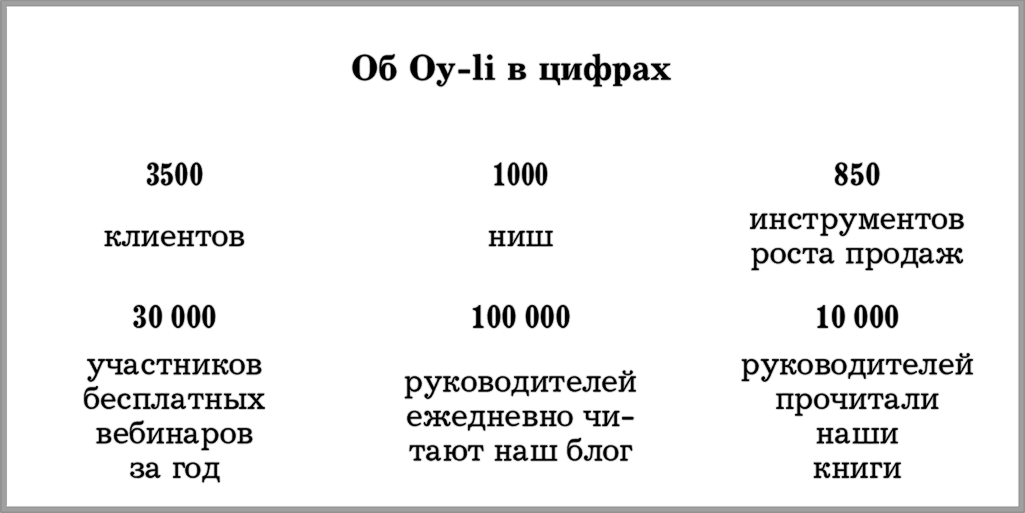 Об Oy-li в цифрах

3500

клиентов

1000

ниш

850

инструментов роста продаж

30 000

участников бесплатных вебинаров за год

100 000

руководителей ежедневно читают наш блог

10 000

руководителей прочитали наши книги