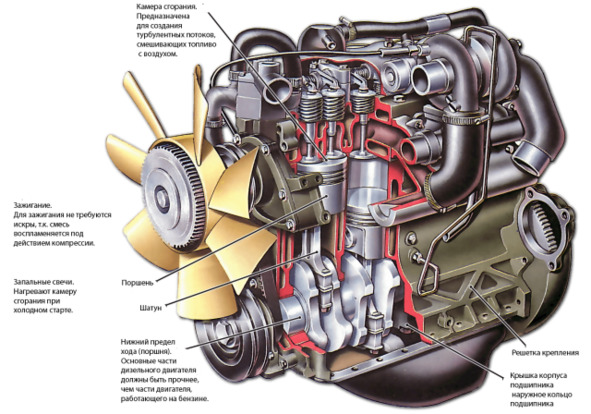 Камера сгорания. Предназначена для создания турбулентных потоков, смешивающих топливо с воздухом.

Зажигание. Для зажигания не требуются искры, т.к. смесь воспламеняется под действием компрессии.

Запальные свечи. Нагревают камеру сгорания при холодном старте.

Поршень

Шатун

Нижний предел хода (поршня). Основные части дизельного двигателя должны быть прочнее, чем части двигателя, работающего на бензине.

Решетка крепления

Крышка корпуса подшипника наружное кольцо подшипника