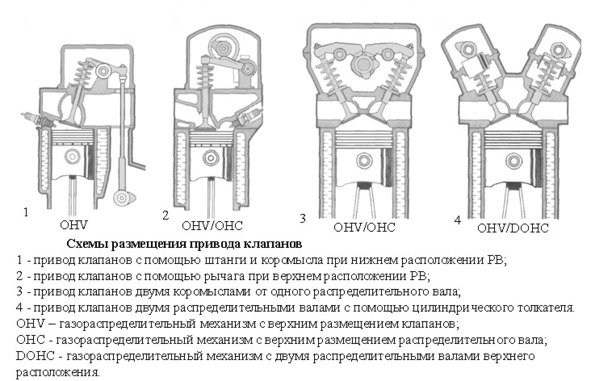 1
OHV

2
OHV/OHC

3
OHV/OHC

4
OHV/DOHC

Схемы размещения привода клапанов

1 - привод клапанов с помощью штанги и коромысла при нижнем расположении РВ;
2 - привод клапанов с помощью рычага при верхнем расположении РВ;
3 - привод клапанов двумя коромыслами от одного распределительного вала;
4 - привод клапанов двумя распределительными валами с помощью цилиндрического толкателя.
OHV – газораспределительный механизм с верхним размещением клапанов;
OHC - газораспределительный механизм с верхним размещением распределительного вала;
DOHC - газораспределительный механизм с двумя распределительными валами верхнего расположения.