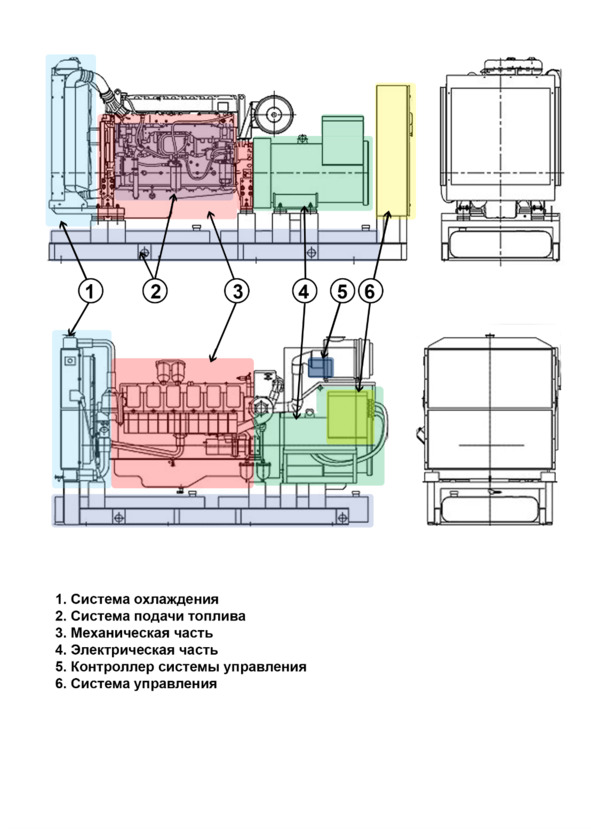 1 2 3 4 5 6

1. Система охлаждения
2. Система подачи топлива
3. Механическая часть
4. Электрическая часть
5. Контроллер системы управления
6. Система управления