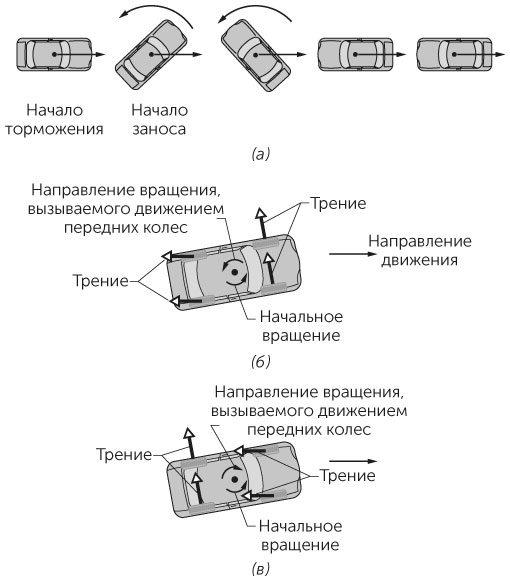 Начало торможения

Начало заноса

(а)

Направление вращения, вызываемого движением передних колес

Трение

Направление движения

Трение

Начальное вращение

(б)

Направление вращения, вызываемого движением передних колес

Трение

Трение

Начальное вращение

(в)