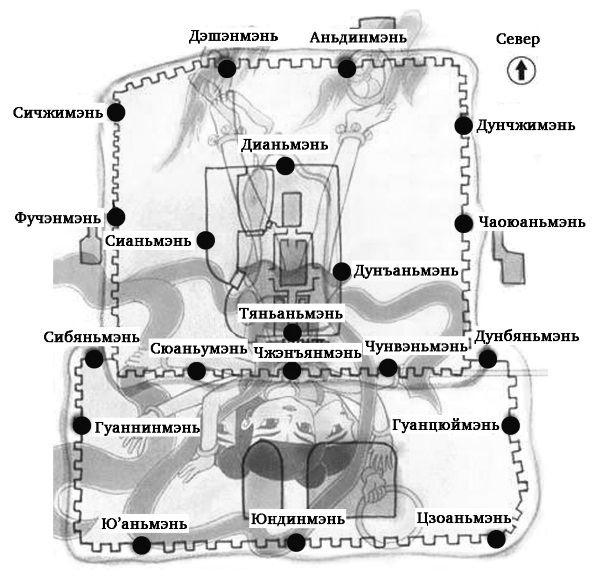 Дэшэнмэнь
Аньдинмэнь
Север
Сичжимэнь
Дунчжимэнь
Дианьмэнь
Фучэнмэнь
Чаоюаньмэнь
Сианьмэнь
Дунъаньмэнь
Тяньаньмэнь
Сибяньмэнь
Сюаньумэнь
Чжэнъянмэнь
Чунвэньмэнь
Дунбяньмэнь
Гуаннинмэнь
Гуанцюймэнь
Ю'аньмэнь
Юндинмэнь
Цзоаньмэнь