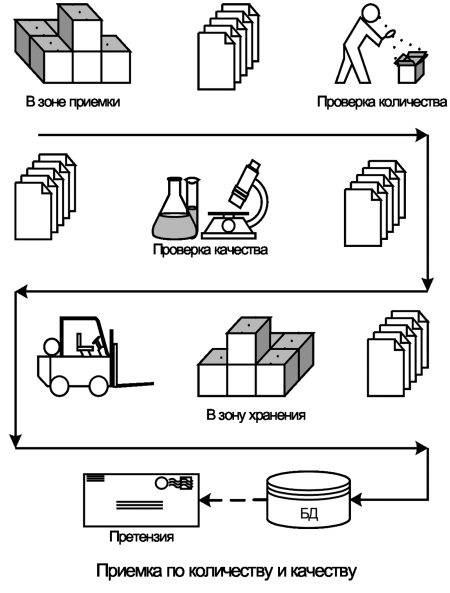 В зоне приемки

Проверка количества

Проверка качества

В зону хранения

БД

Претензия

Приемка по количеству и качеству