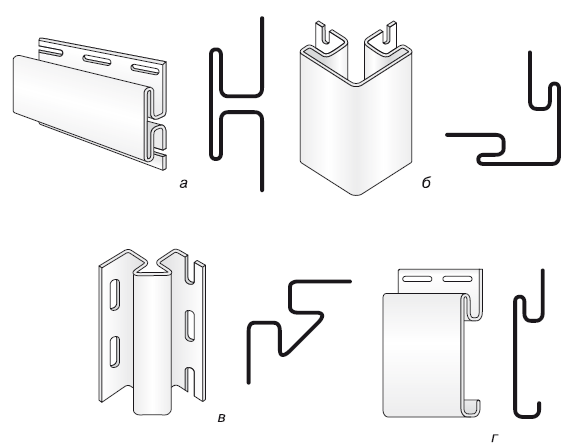 а

б

в

г