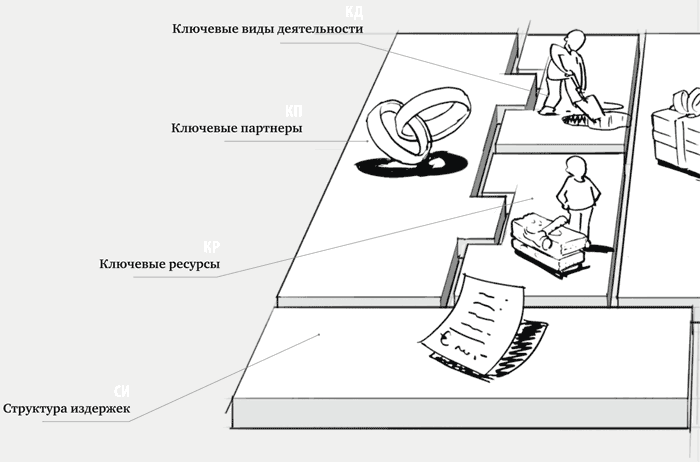 КД
Ключевые виды деятельности

КП
Ключевые партнеры

КР
Ключевые ресурсы

СИ
Структура издержек