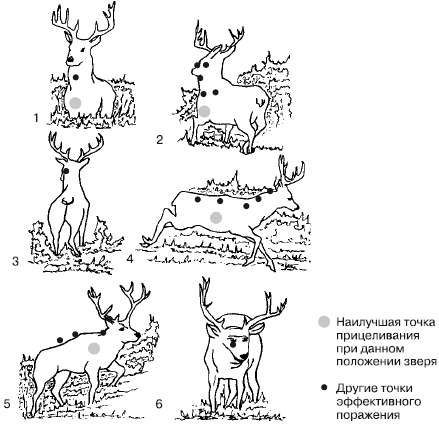 1

2

3

4

5

6

Наилучшая точка прицеливания при данном положении зверя

Другие точки эффективного поражения