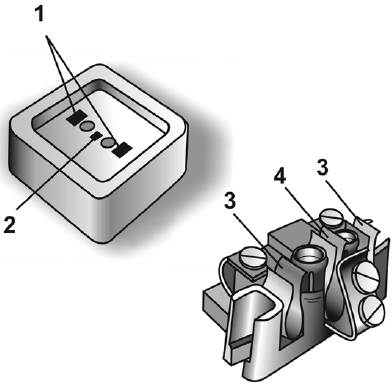 1
2
3
4
3