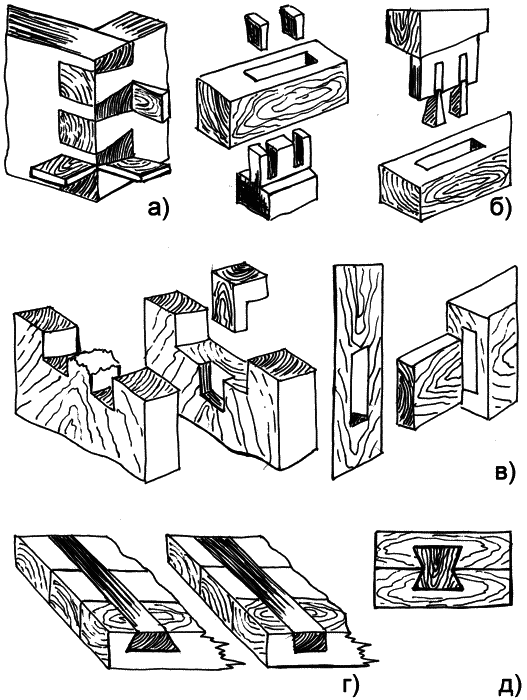 а)
б)
в)
г)
д)