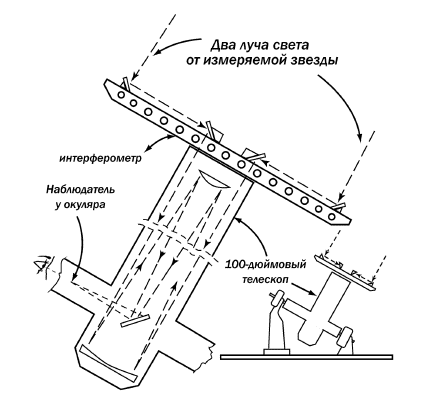 Два луча света
от измеряемой звезды

интерферометр

Наблюдатель
у окуляра

100-дюймовый
телескоп