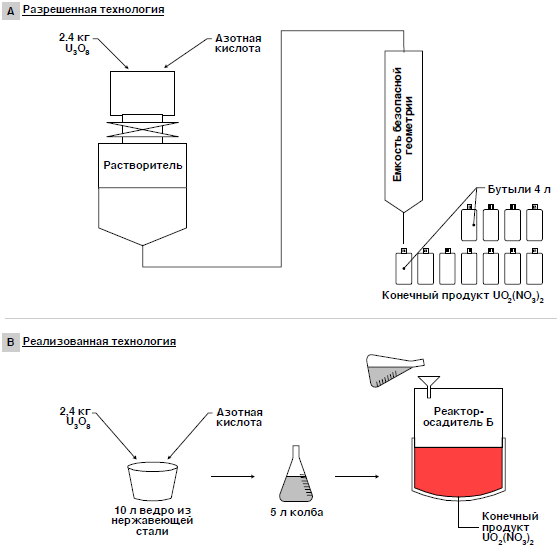 A Разрешенная технология

2.4 кг $U_3O_8$

Азотная кислота

Растворитель

Емкость безопасной геометрии

Бутыли 4 л

Конечный продукт $UO_2(NO_3)_2$

B Реализованная технология

2.4 кг $U_3O_8$

Азотная кислота

10 л ведро из нержавеющей стали

5 л колба

Реактор-осадитель Б

Конечный продукт $UO_2(NO_3)_2$