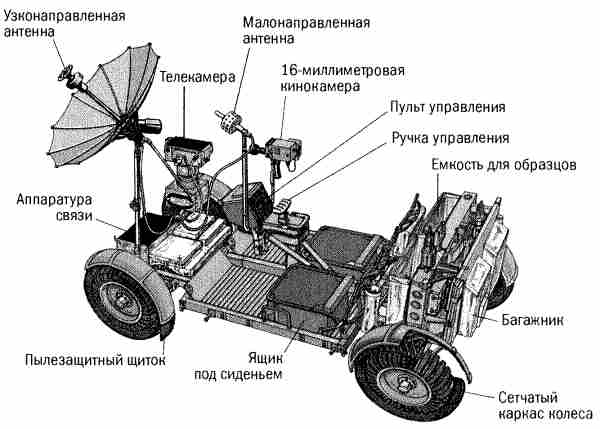 Узконаправленная антенна

Малонаправленная антенна

Телекамера

16-миллиметровая кинокамера

Пульт управления

Ручка управления

Емкость для образцов

Аппаратура связи

Багажник

Пылезащитный щиток

Ящик под сиденьем

Сетчатый каркас колеса