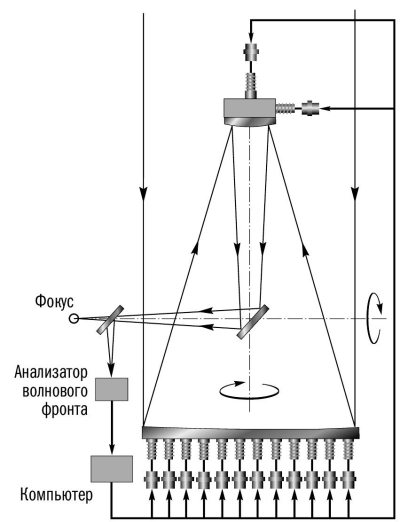 Фокус

Анализатор волнового фронта

Компьютер