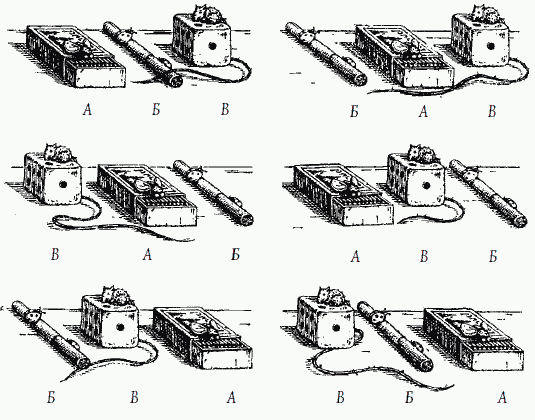 А Б В

Б А В

В А Б

А В Б

Б В А

В Б А