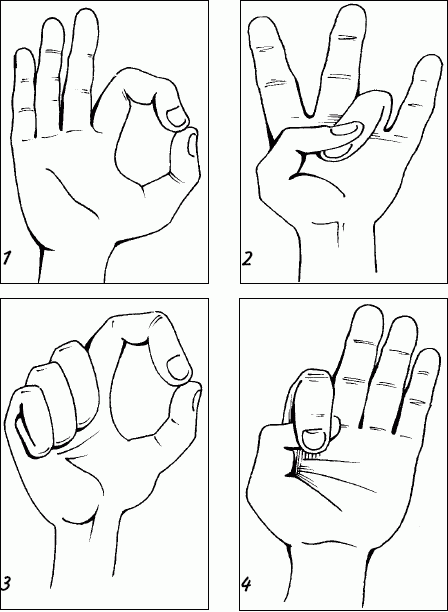 1

2

3

4