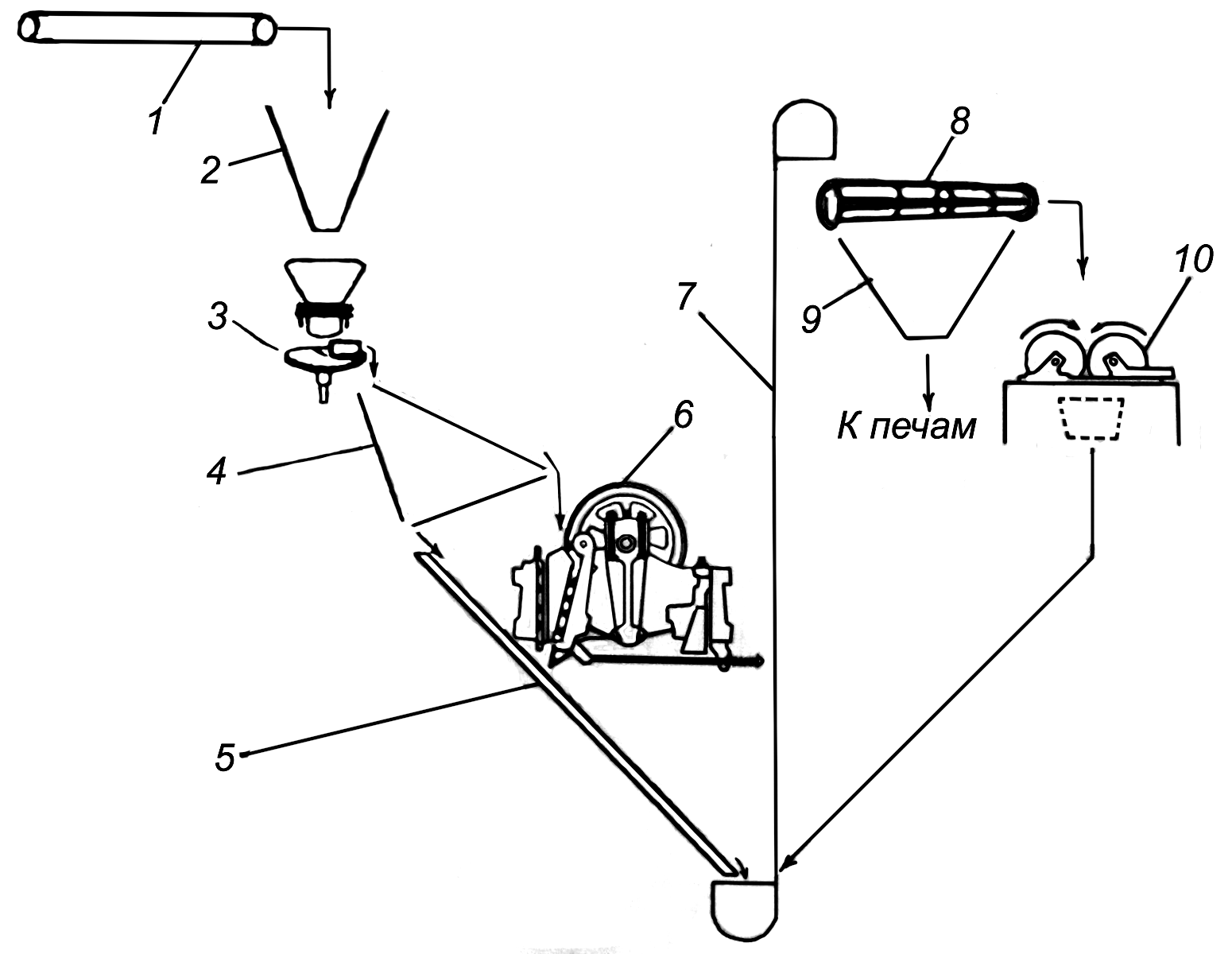 1
2
3
4
5
6
7
8
9
10
К печам