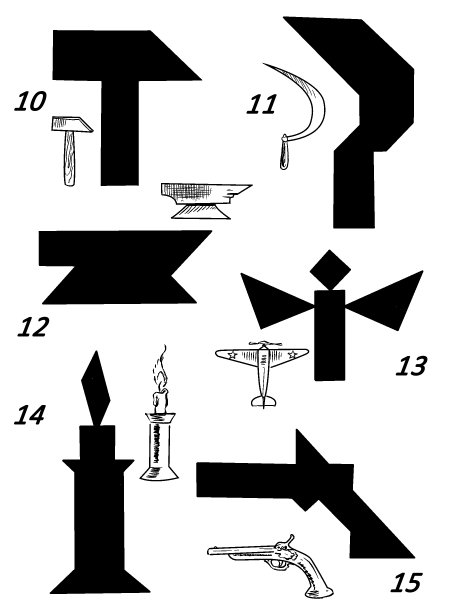 10

11

12

13

14

15