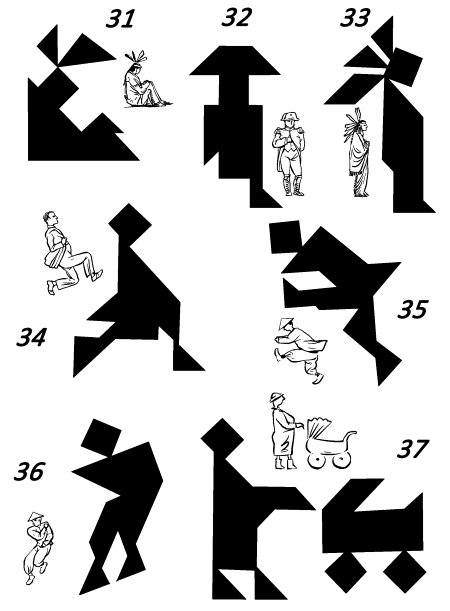 31

32

33

34

35

36

37