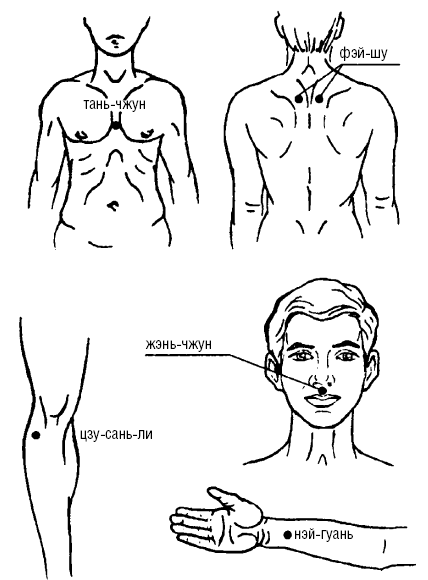 тань-чжун

фэй-шу

жэнь-чжун

цзу-сань-ли

нэй-гуань