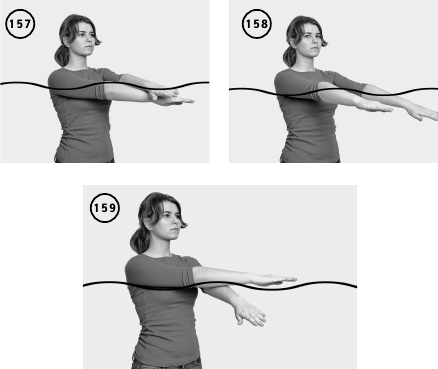 157

158

159