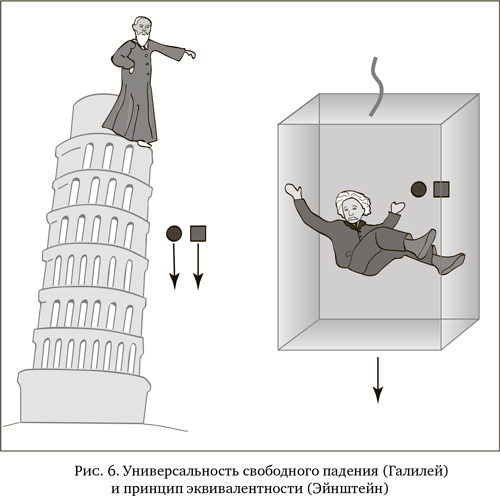 Рис. 6. Универсальность свободного падения (Галилей) и принцип эквивалентности (Эйнштейн)