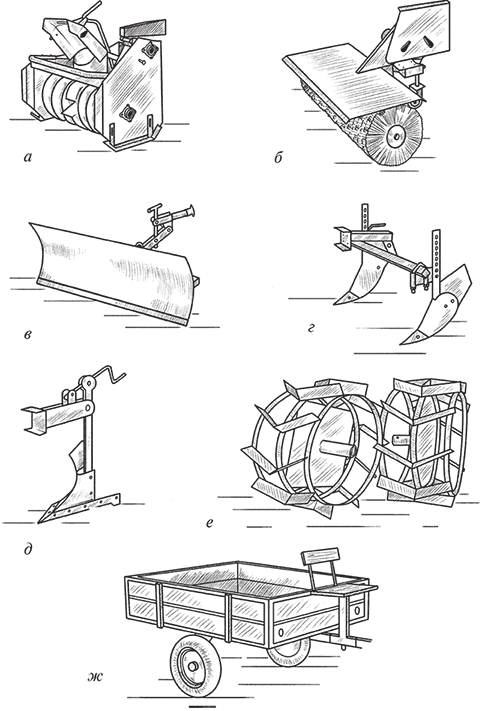 а

б

в

г

д

е

ж