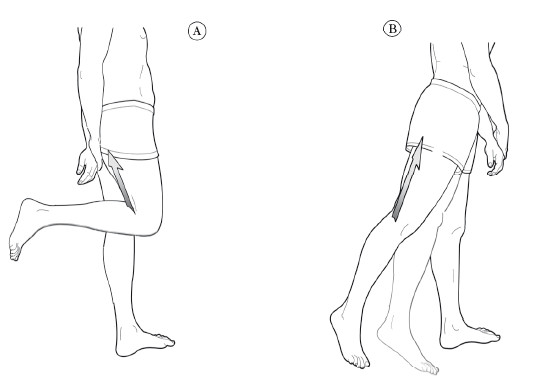 A

B