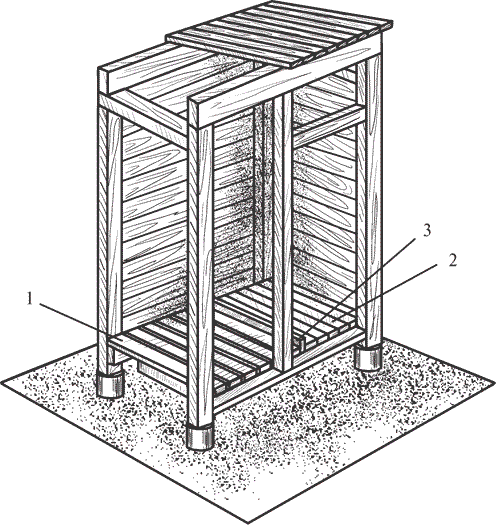 3
2
1