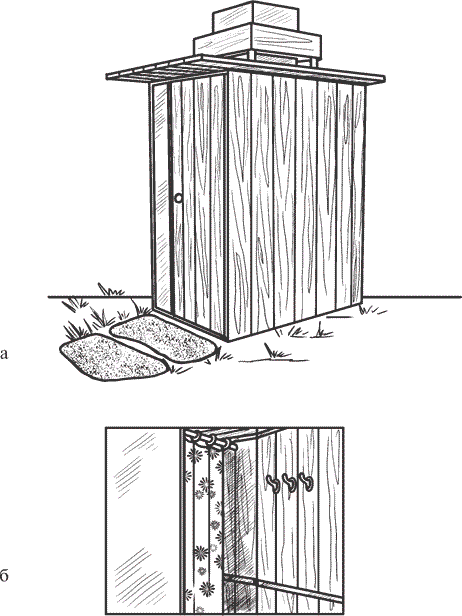 а

б