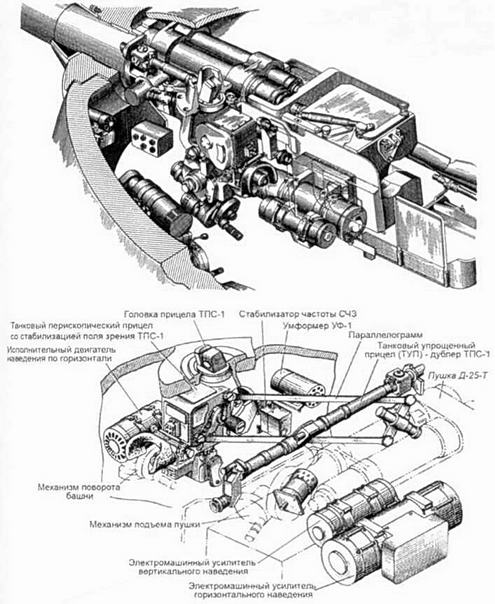 Головка прицела ТПС-1

Стабилизатор частоты СЧЗ

Танковый перископический прицел со стабилизацией поля зрения ТПС-1

Умформер УФ-1

Исполнительный двигатель наведения по горизонтали

Параллелограмм

Танковый упрощенный прицел (ТУП) - дублер ТПС-1

Пушка Д-25-Т

Механизм поворота башни

Механизм подъема пушки

Электромашинный усилитель вертикального наведения

Электромашинный усилитель горизонтального наведения