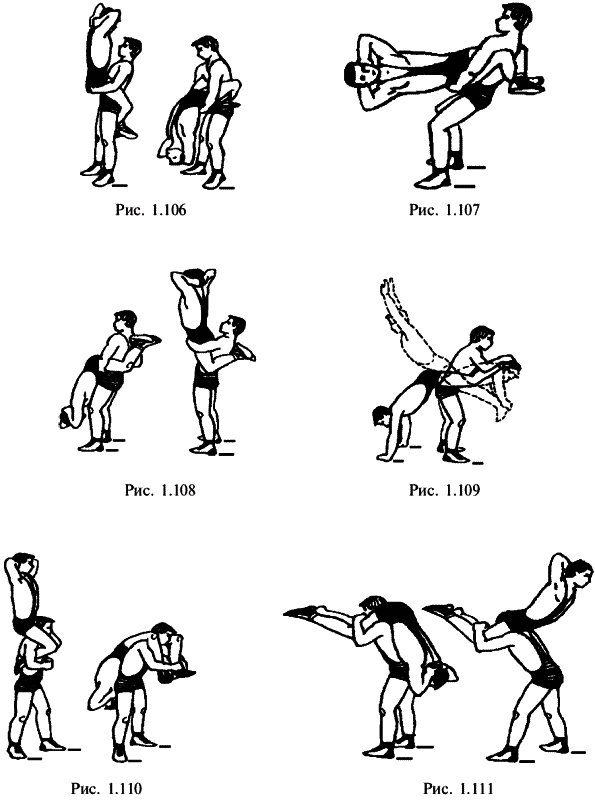 Рис. 1.106

Рис. 1.107

Рис. 1.108

Рис. 1.109

Рис. 1.110

Рис. 1.111