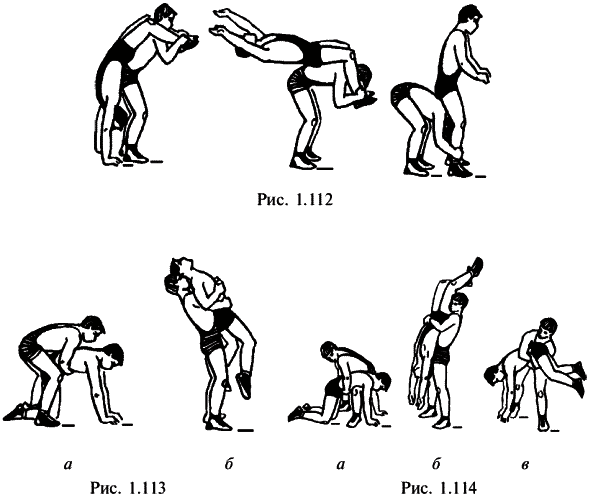 Рис. 1.112

а

б

Рис. 1.113

а

б

в

Рис. 1.114