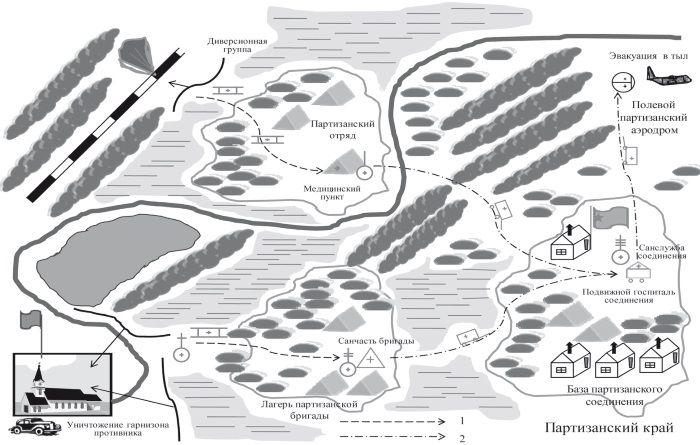 Диверсионная группа

Эвакуация в тыл

Полевой партизанский аэродром

Партизанский отряд

Медицинский пункт

Санслужба соединения

Подвижной госпиталь соединения

Санчасть бригады

Лагерь партизанской бригады

База партизанского соединения

Уничтожение гарнизона противника

1

2

Партизанский край