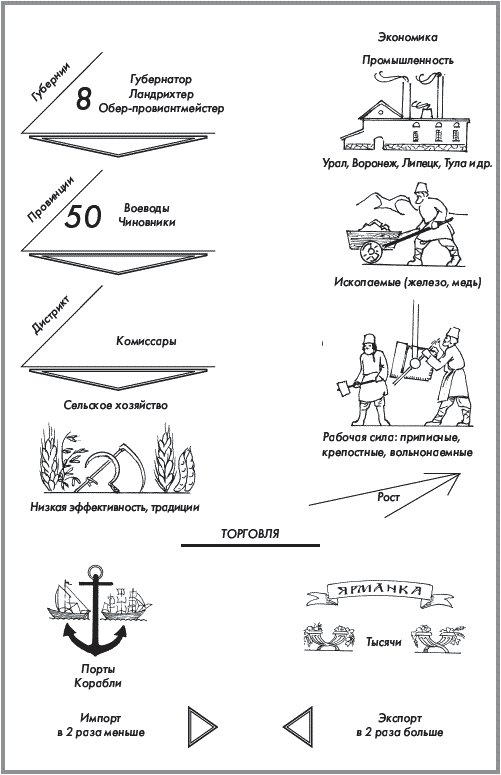 Губернии
8
Губернатор
Ландрихтер
Обер-провиантмейстер

Провинции
50
Воеводы
Чиновники

Дистрикт
Комиссары

Сельское хозяйство

Низкая эффективность, традиции

Экономика
Промышленность

Урал, Воронеж, Липецк, Тула и др.

Ископаемые (железо, медь)

Рабочая сила: приписные, крепостные, вольнонаемные

Рост

ТОРГОВЛЯ

Порты
Корабли

ЯРМАНКА

Тысячи

Импорт
в 2 раза меньше

Экспорт
в 2 раза больше