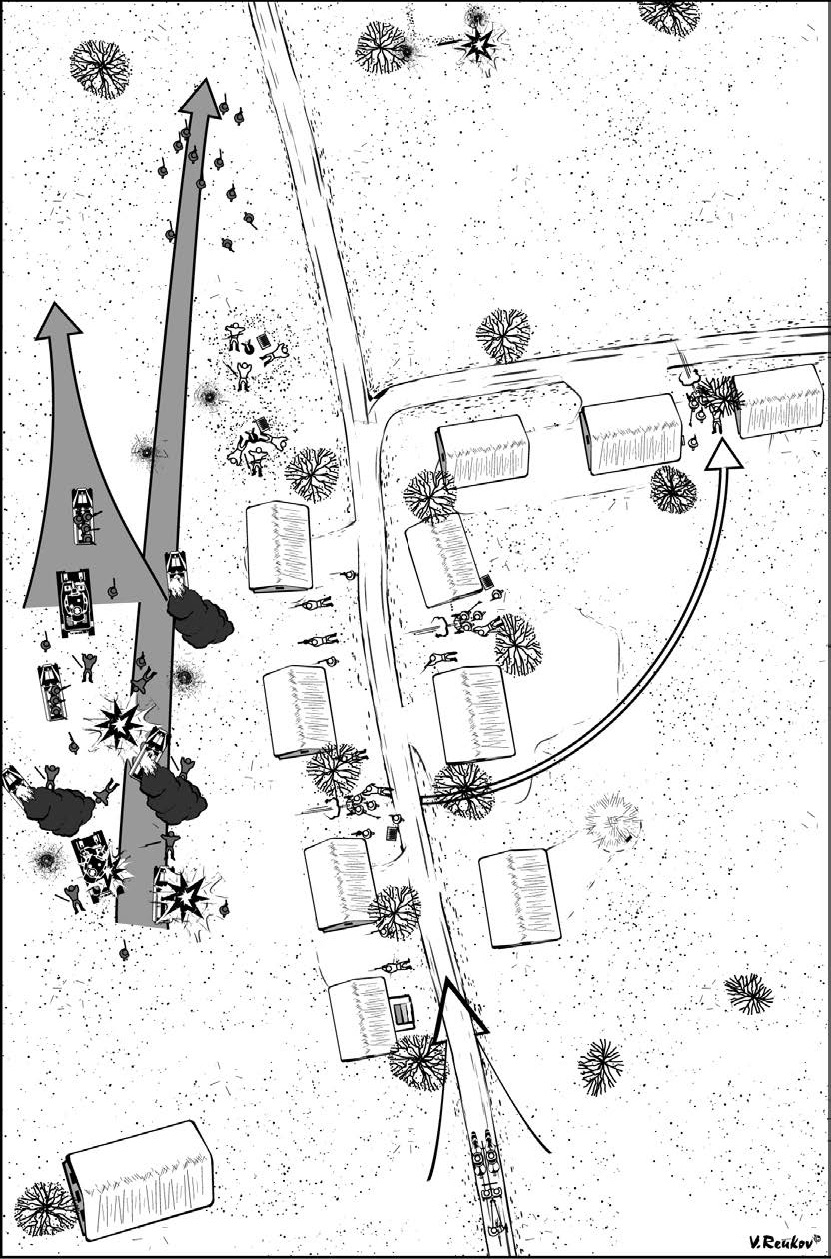 V.Reukov