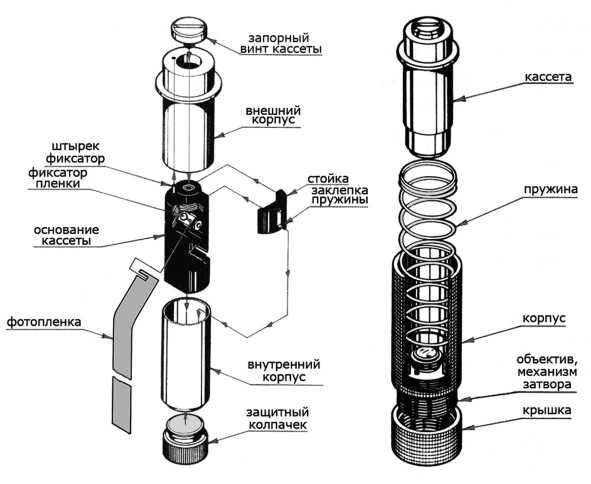 запорный винт кассеты

внешний корпус

штырек фиксатор

фиксатор пленки

стойка

заклепка пружины

основание кассеты

фотопленка

внутренний корпус

защитный колпачек

кассета

пружина

корпус

объектив, механизм затвора

крышка