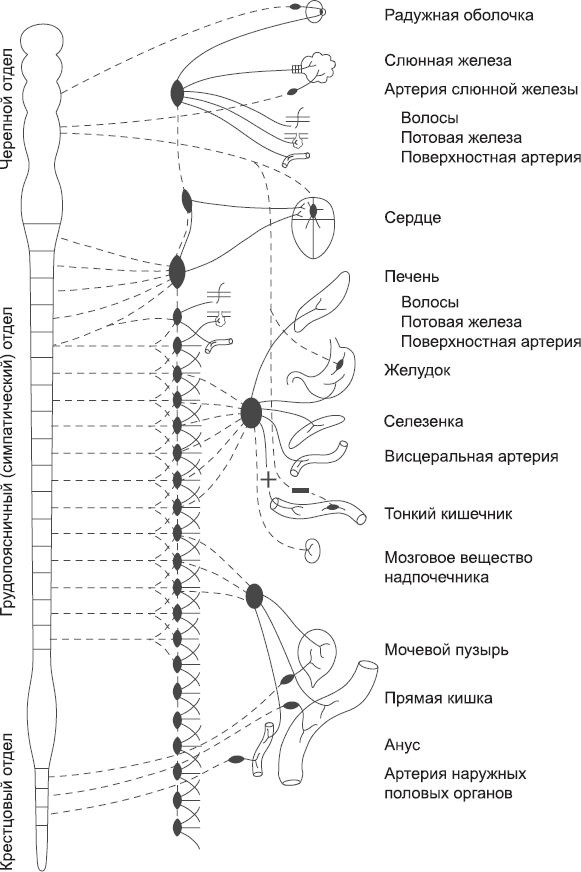 Черепной отдел
Грудопоясничный (симпатический) отдел
Крестцовый отдел

Радужная оболочка
Слюнная железа
Артерия слюнной железы
Волосы
Потовая железа
Поверхностная артерия
Сердце
Печень
Волосы
Потовая железа
Поверхностная артерия
Желудок
Селезенка
Висцеральная артерия
+
−
Тонкий кишечник
Мозговое вещество надпочечника
Мочевой пузырь
Прямая кишка
Анус
Артерия наружных половых органов