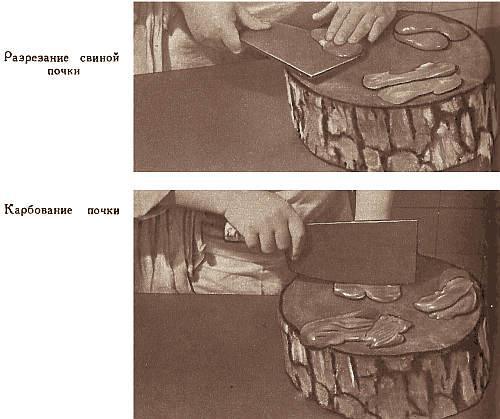 Разрезание свиной почки

Карбование почки