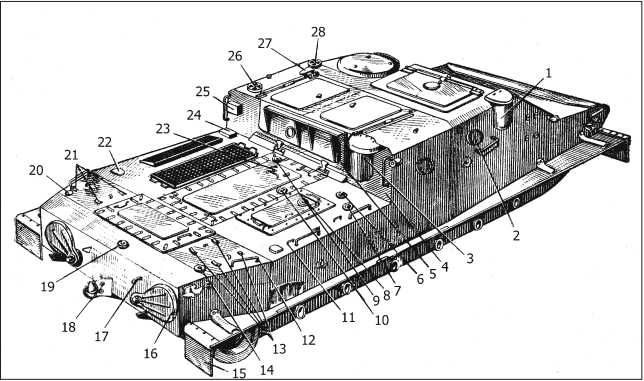 28
27
26
25
24
23
22
21
20
1
2
3
4
5
6
7
8
9
10
11
12
13
14
15
16
17
18
19