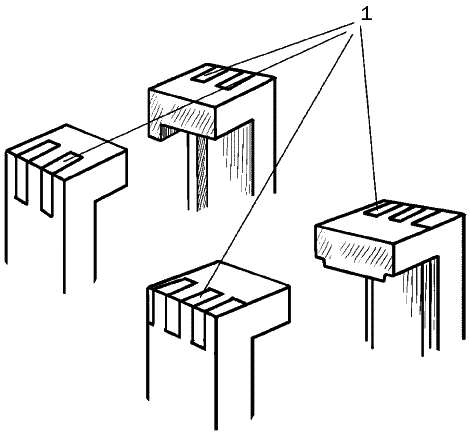 1