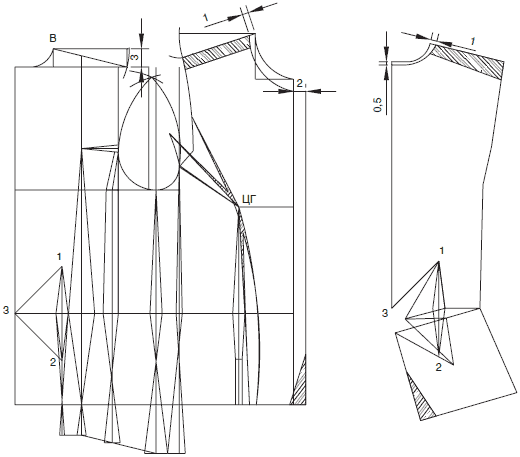 В
3
1
2
ЦГ
1
3
2
1
0,5
1
3
2