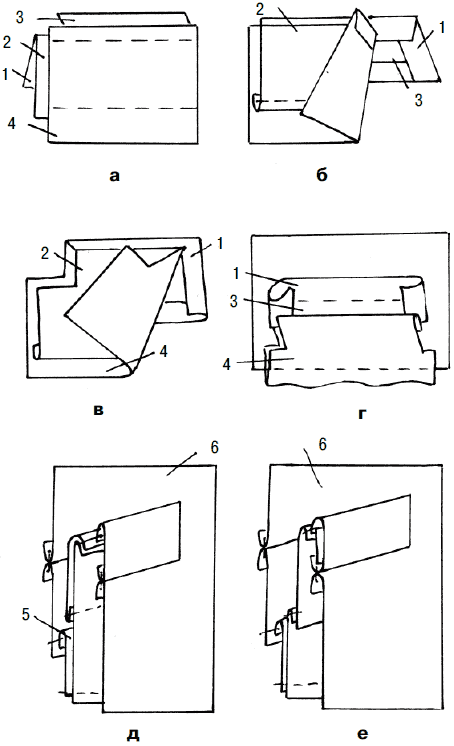 3
2
1
4
а

2
1
3
б

2
1
4
в

1
3
4
г

6
5
д

6
е