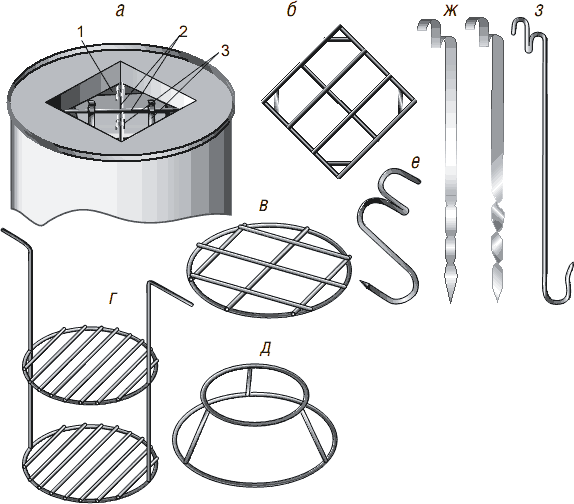 а
1
2
3
б
ж
з
е
в
г
д