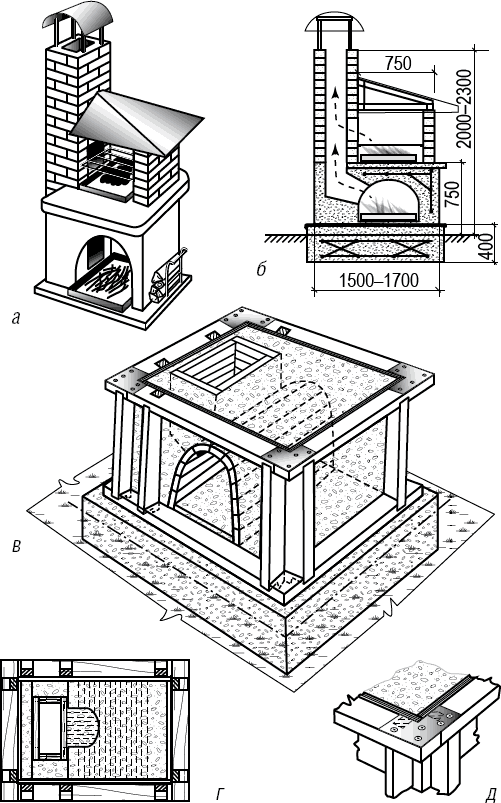 750
2000–2300
750
400
1500–1700
а
б
в
г
д