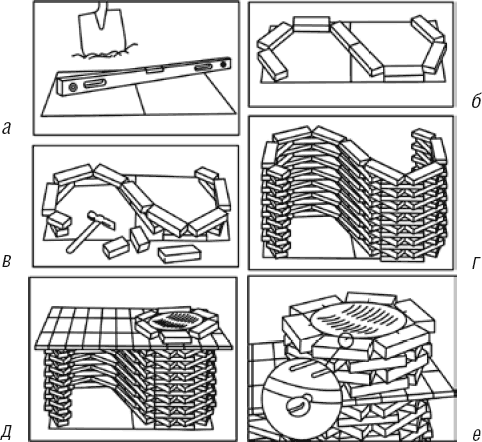 а

б

в

г

д

е