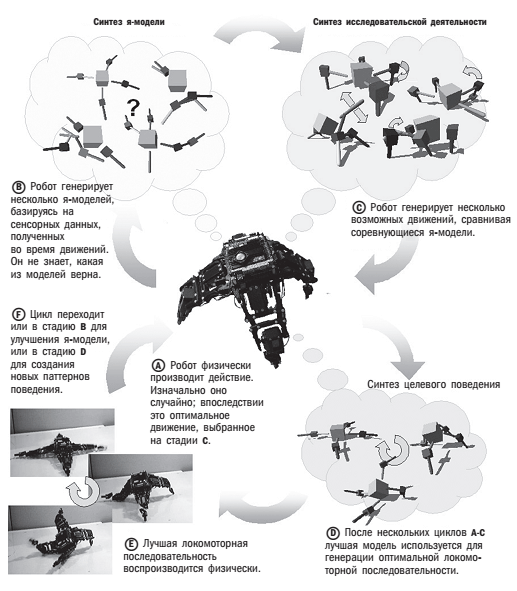 Синтез я-модели

Синтез исследовательской деятельности

?

Ⓑ Робот генерирует несколько я-моделей, базируясь на сенсорных данных, полученных во время движений. Он не знает, какая из моделей верна.

Ⓒ Робот генерирует несколько возможных движений, сравнивая соревнующиеся я-модели.

Ⓕ Цикл переходит или в стадию B для улучшения я-модели, или в стадию D для создания новых паттернов поведения.

Ⓐ Робот физически производит действие. Изначально оно случайно; впоследствии это оптимальное движение, выбранное на стадии C.

Синтез целевого поведения

Ⓔ Лучшая локомоторная последовательность воспроизводится физически.

Ⓓ После нескольких циклов A-C лучшая модель используется для генерации оптимальной локомоторной последовательности.