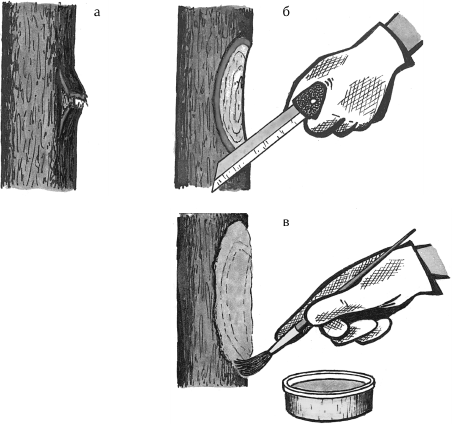 а
б
в