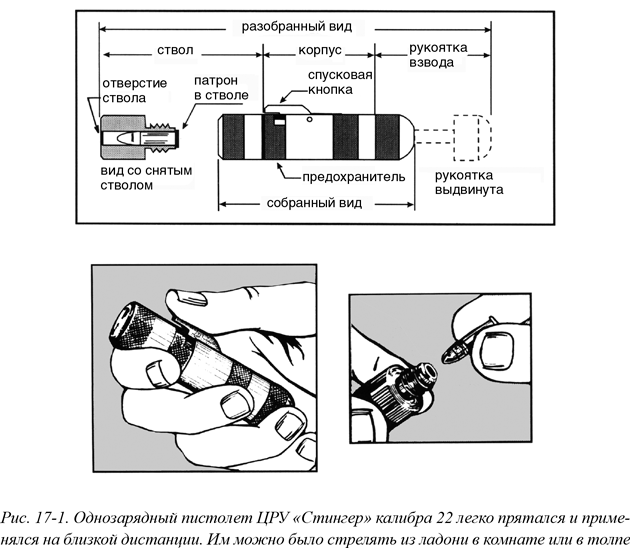 разобранный вид

ствол

корпус

рукоятка взвода

отверстие ствола

патрон в стволе

спусковая кнопка

вид со снятым стволом

предохранитель

рукоятка выдвинута

собранный вид

Рис. 17-1. Однозарядный пистолет ЦРУ «Стингер» калибра 22 легко прятался и применялся на близкой дистанции. Им можно было стрелять из ладони в комнате или в толпе